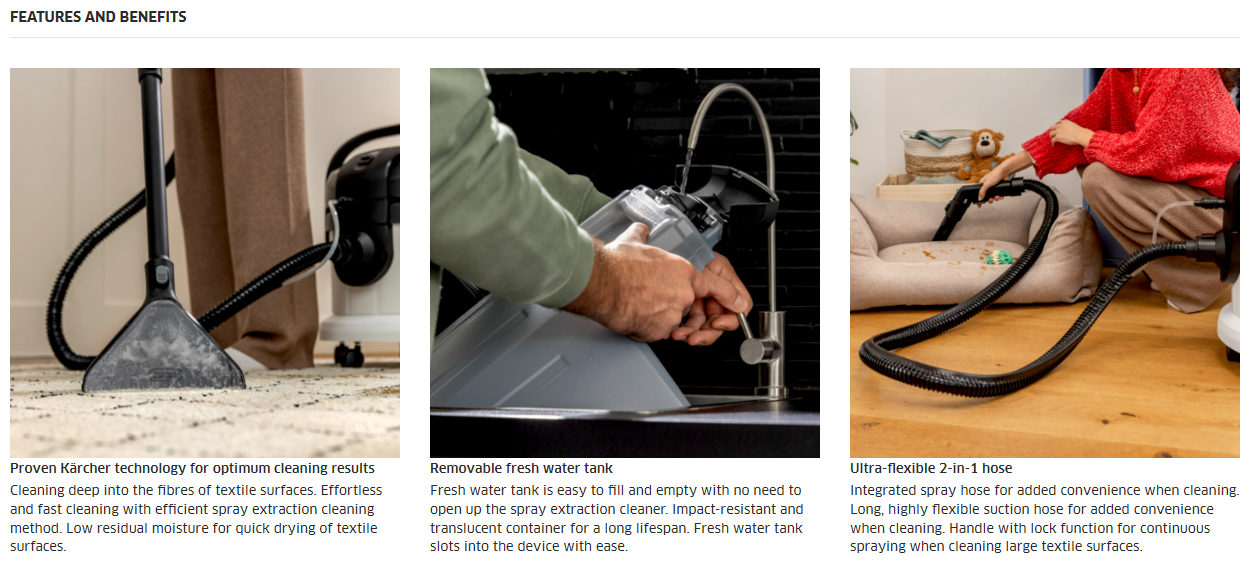 FEATURES AND BENEFITS

Proven Kärcher technology for optimum cleaning results
Cleaning deep into the fibres of textile surfaces. Effortless and fast cleaning with efficient spray extraction cleaning method. Low residual moisture for quick drying of textile surfaces.

Removable fresh water tank
Fresh water tank is easy to fill and empty with no need to open up the spray extraction cleaner. Impact-resistant and translucent container for a long lifespan. Fresh water tank slots into the device with ease.

Ultra-flexible 2-in-1 hose
Integrated spray hose for added convenience when cleaning. Long, highly flexible suction hose for added convenience when cleaning. Handle with lock function for continuous spraying when cleaning large textile surfaces.